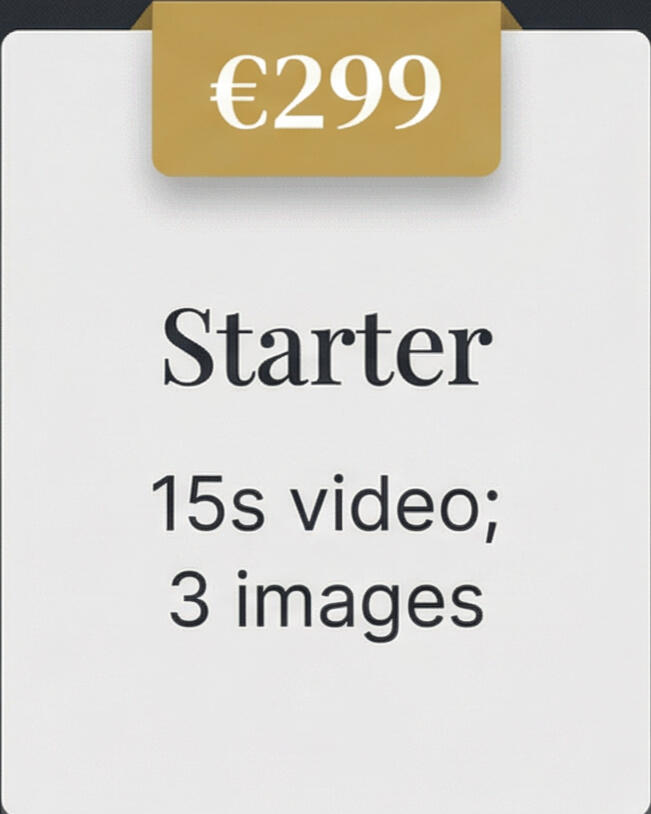 €299

Starter

15s video; 3 images